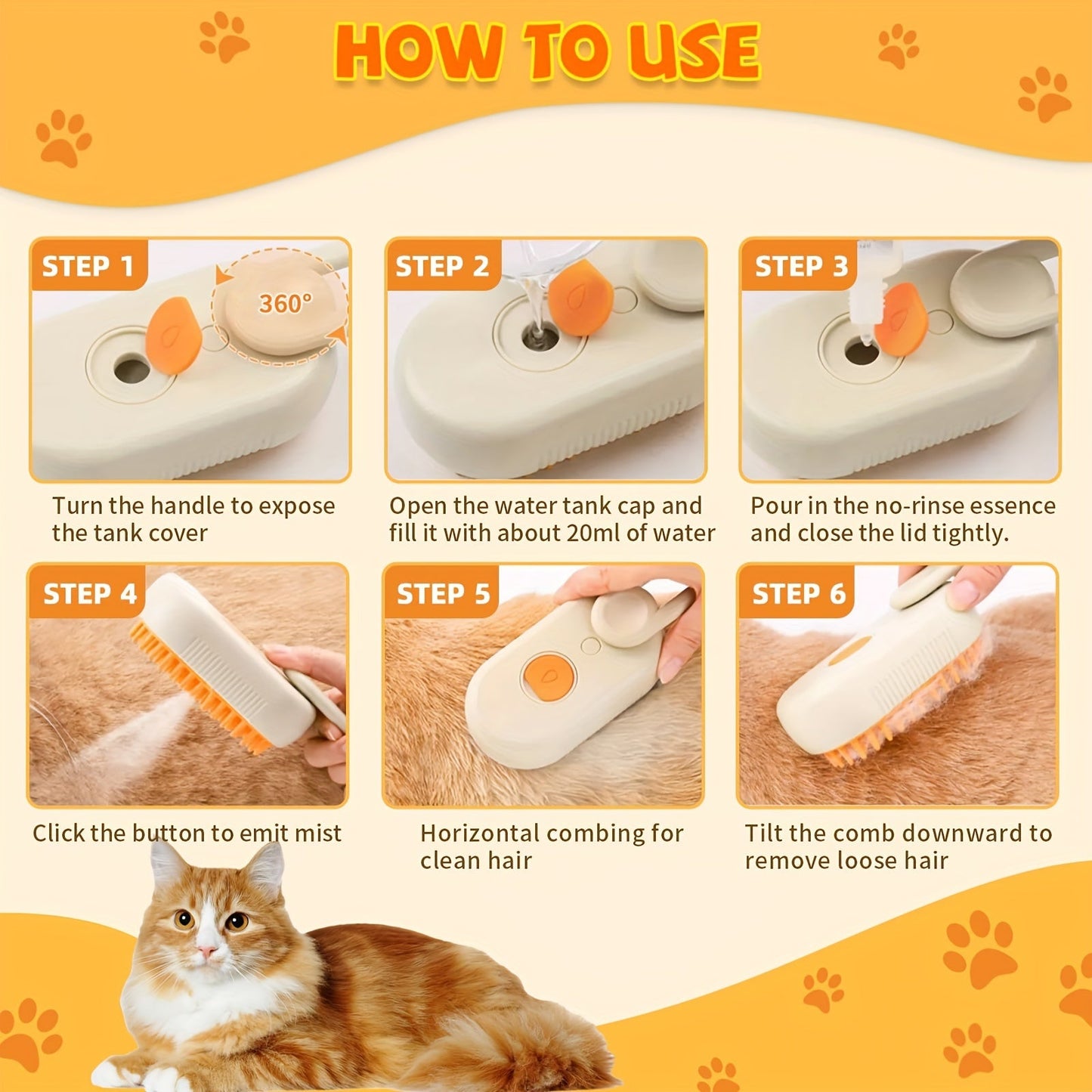 HOW TO USE

STEP 1
360°
Turn the handle to expose the tank cover

STEP 2
Open the water tank cap and fill it with about 20ml of water

STEP 3
Pour in the no-rinse essence and close the lid tightly.

STEP 4
Click the button to emit mist

STEP 5
Horizontal combing for clean hair

STEP 6
Tilt the comb downward to remove loose hair