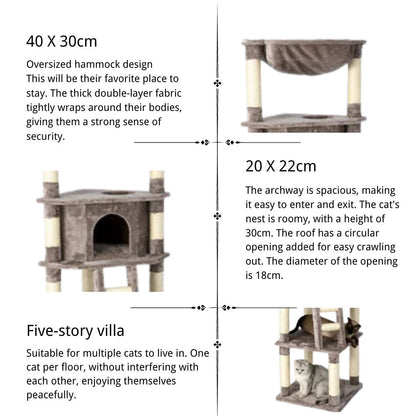 40 X 30cm

Oversized hammock design
This will be their favorite place to stay. The thick double-layer fabric tightly wraps around their bodies, giving them a strong sense of security.

20 X 22cm

The archway is spacious, making it easy to enter and exit. The cat's nest is roomy, with a height of 30cm. The roof has a circular opening added for easy crawling out. The diameter of the opening is 18cm.

Five-story villa

Suitable for multiple cats to live in. One cat per floor, without interfering with each other, enjoying themselves peacefully.